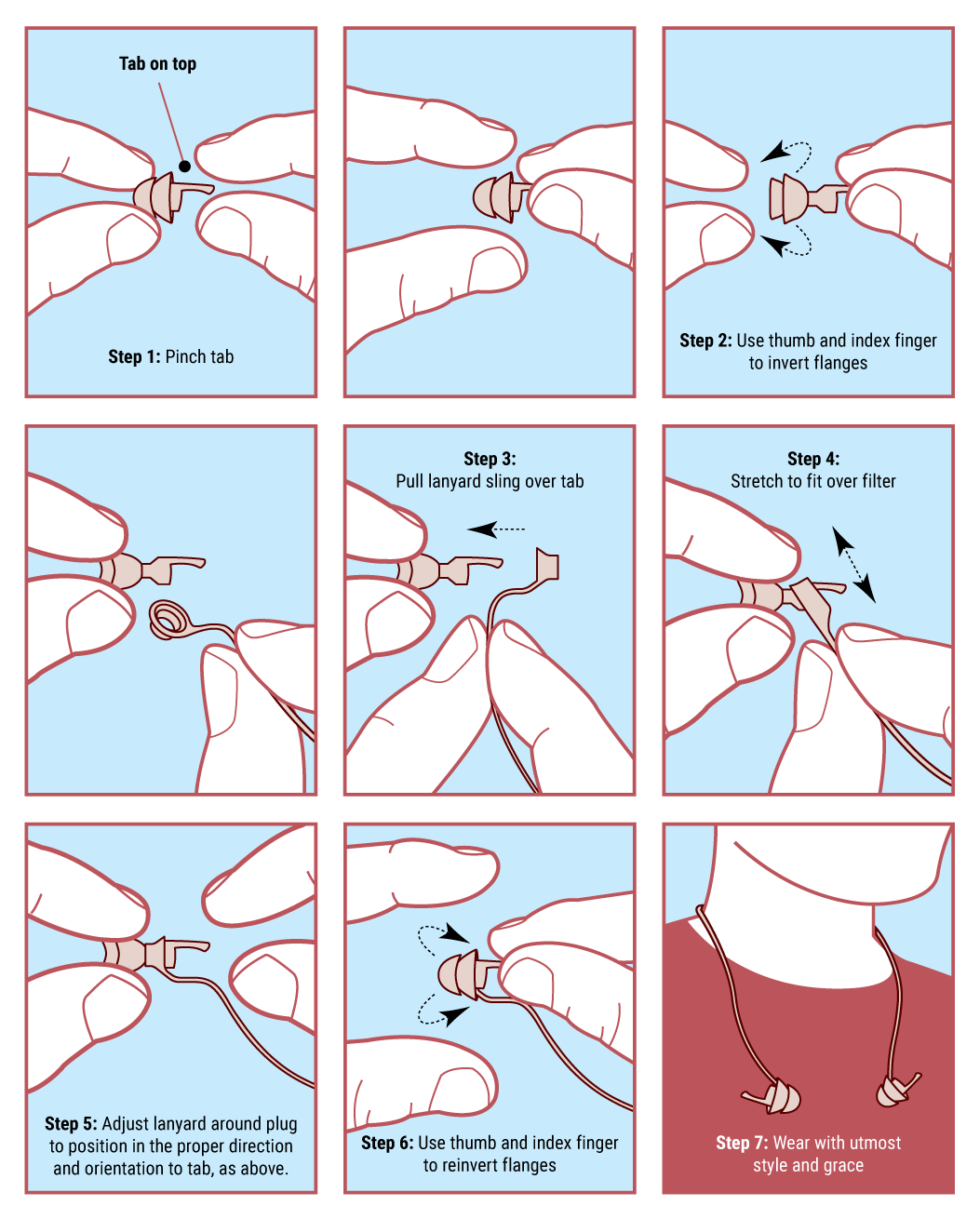 Tab on top

Step 1: Pinch tab

Step 2: Use thumb and index finger to invert flanges

Step 3: Pull lanyard sling over tab

Step 4: Stretch to fit over filter

Step 5: Adjust lanyard around plug to position in the proper direction and orientation to tab, as above.

Step 6: Use thumb and index finger to reinvert flanges

Step 7: Wear with utmost style and grace