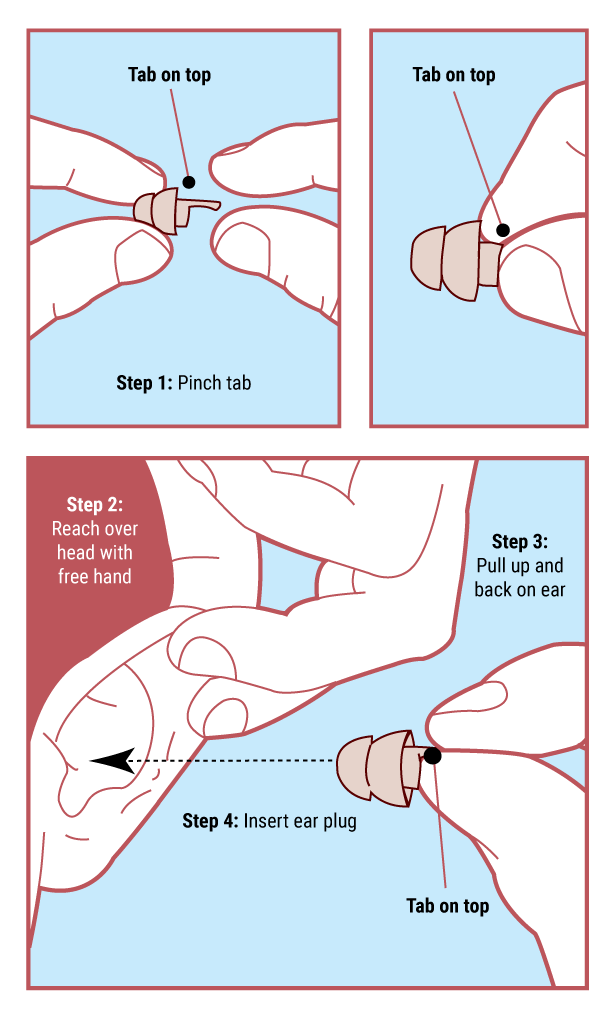 Tab on top

Step 1: Pinch tab

Tab on top

Step 2: Reach over head with free hand

Step 3: Pull up and back on ear

Step 4: Insert ear plug

Tab on top