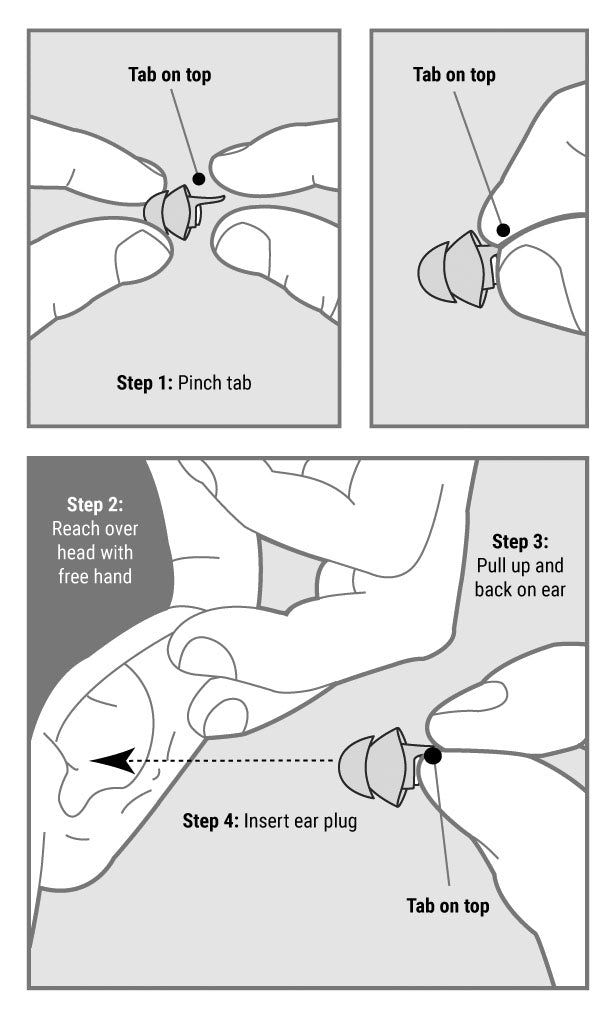 Tab on top

Step 1: Pinch tab

Tab on top

Step 2: Reach over head with free hand

Step 3: Pull up and back on ear

Step 4: Insert ear plug

Tab on top